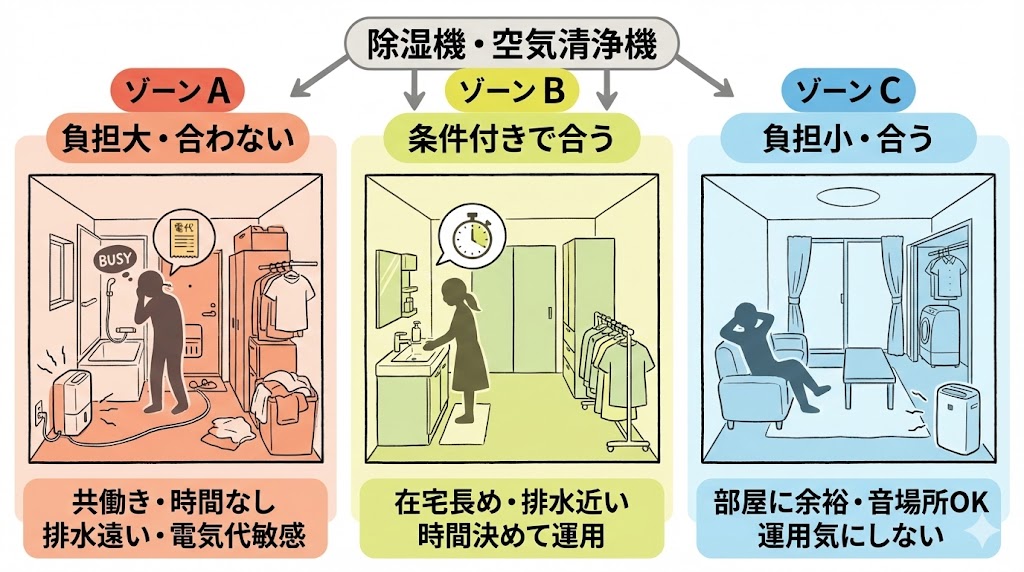 除湿機・空気清浄機

ゾーンA
負担大・合わない
BUSY
電代
共働き・時間なし
排水遠い・電気代敏感

ゾーンB
条件付きで合う
在宅長め・排水近い
時間決めて運用

ゾーンC
負担小・合う
部屋に余裕・音場所OK
運用気にしない