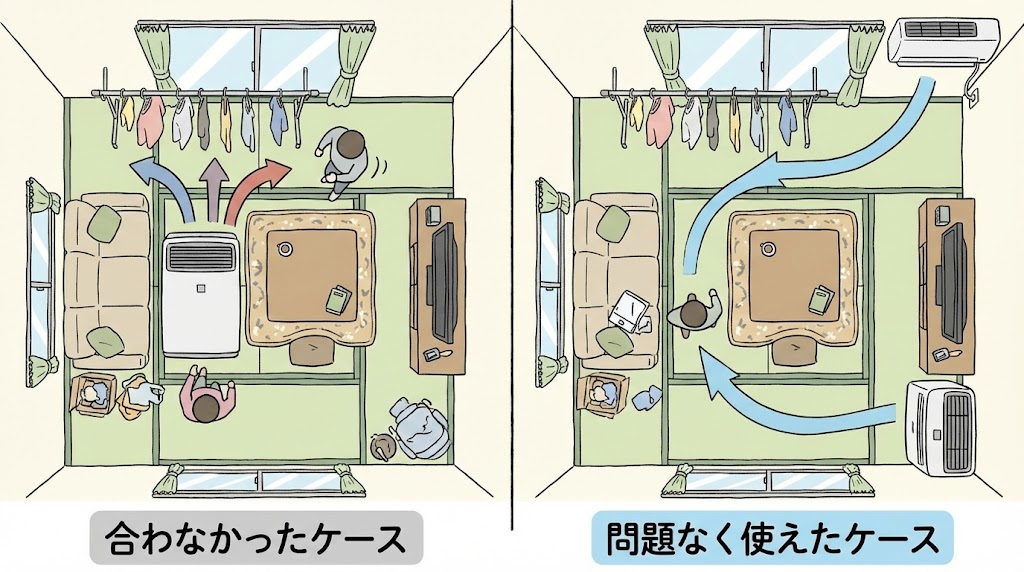 合わなかったケース

問題なく使えたケース