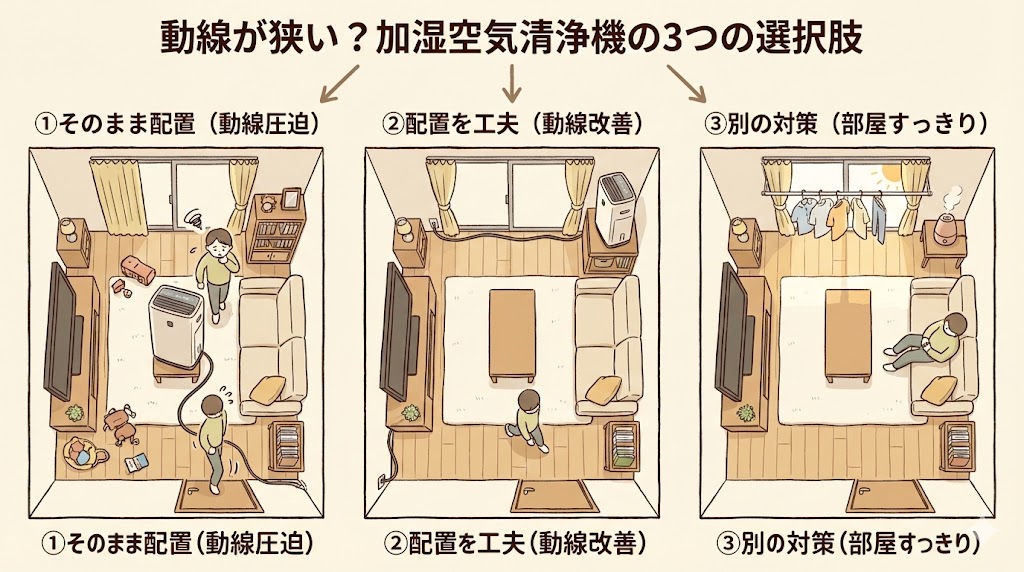 動線が狭い？加湿空気清浄機の3つの選択肢

①そのまま配置（動線圧迫）

②配置を工夫（動線改善）

③別の対策（部屋すっきり）

①そのまま配置（動線圧迫）

②配置を工夫（動線改善）

③別の対策（部屋すっきり）